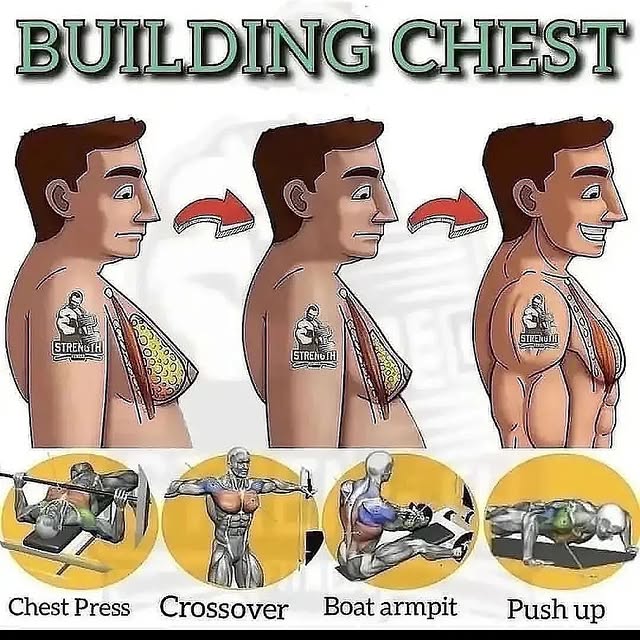 BUILDING CHEST

STRENGTH

STRENGTH

STRENGTH

Chest Press Crossover Boat armpit Push up