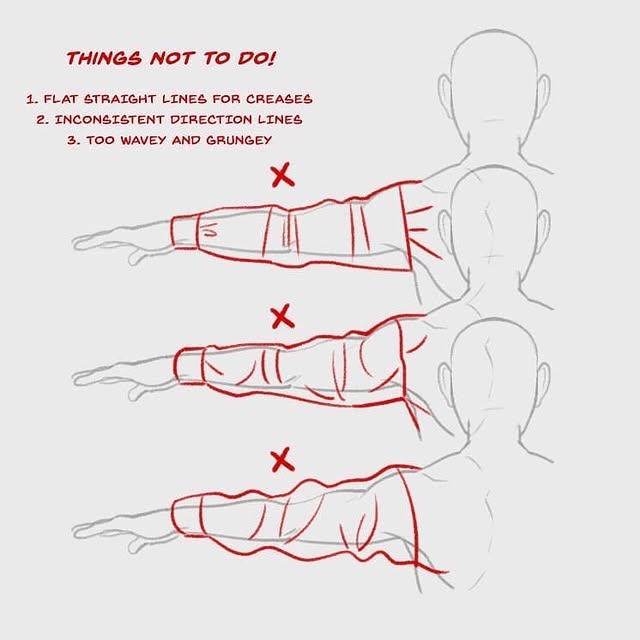 THINGS NOT TO DO!

1. FLAT STRAIGHT LINES FOR CREASES
2. INCONSISTENT DIRECTION LINES
3. TOO WAVEY AND GRUNGEY

X

X

X